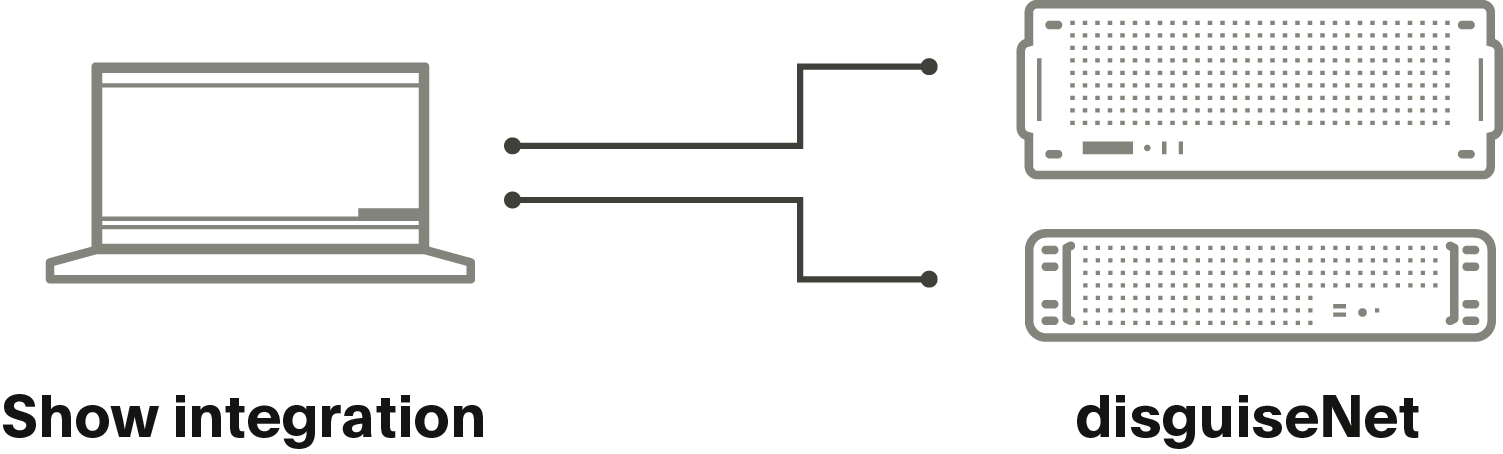 Show integration

disguiseNet