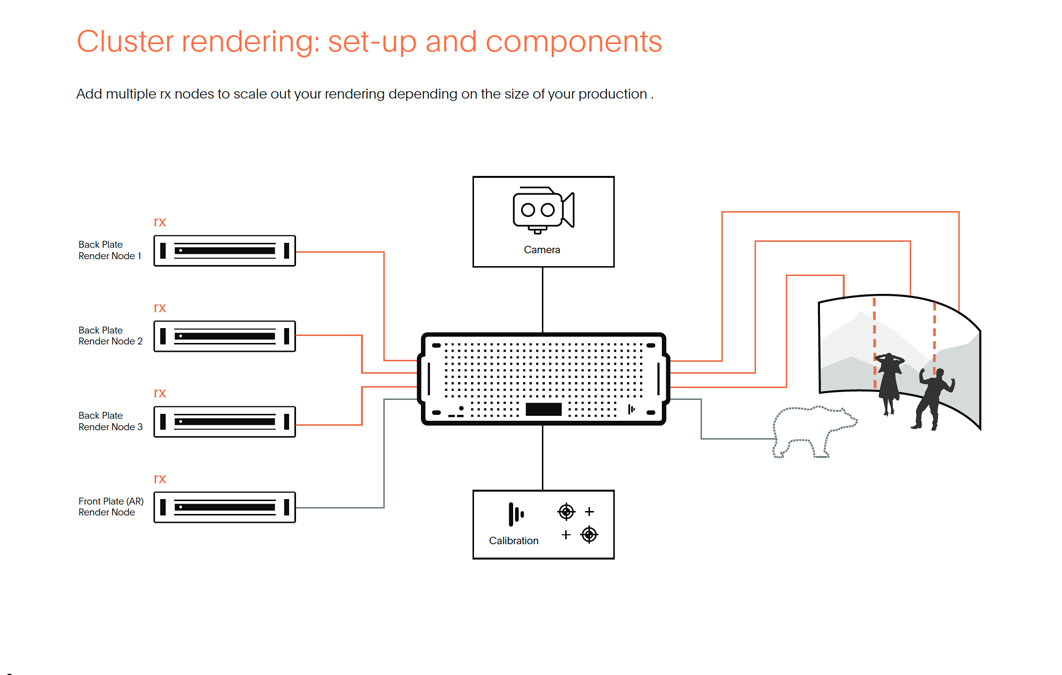 Cluster rendering: set-up and components

Add multiple rx nodes to scale out your rendering depending on the size of your production .

rx
Back Plate
Render Node 1

rx
Back Plate
Render Node 2

rx
Back Plate
Render Node 3

rx
Front Plate (AR)
Render Node

Camera

Calibration